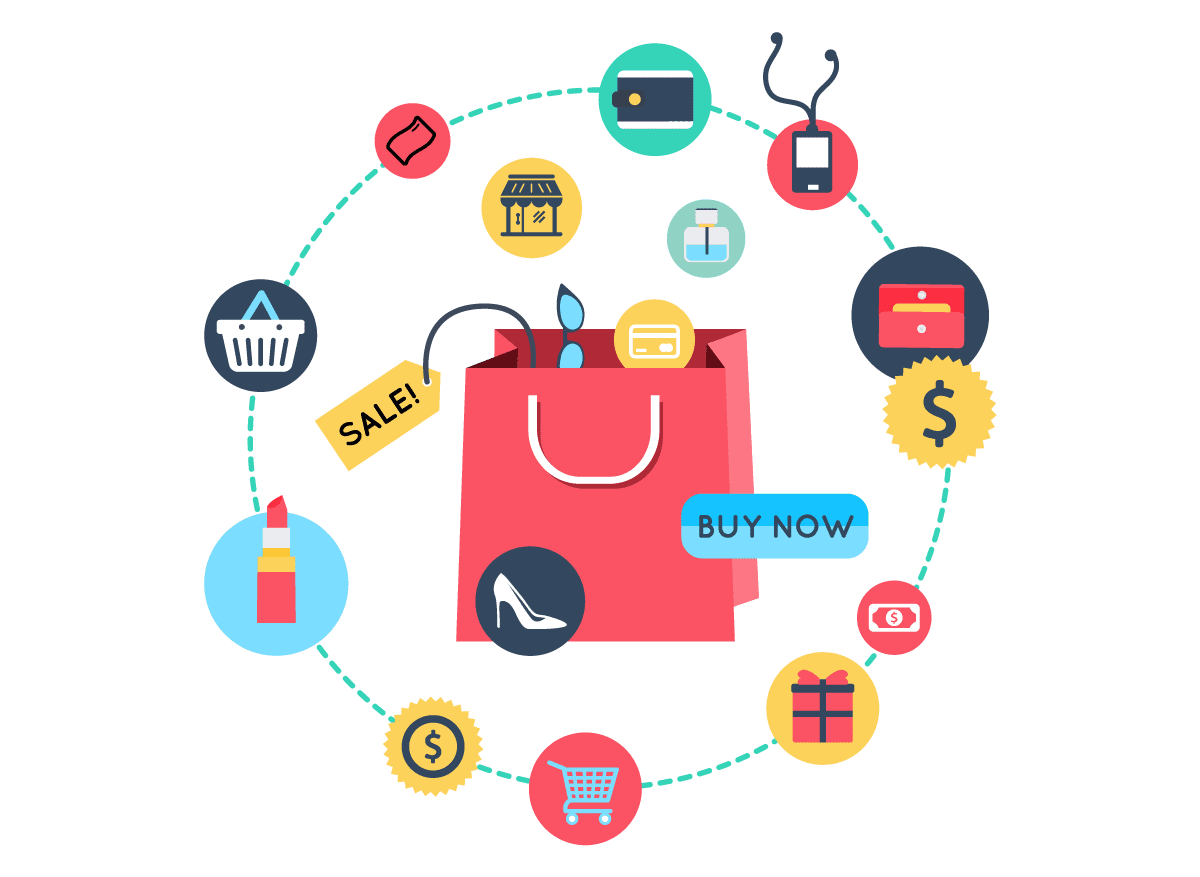 SALE!
BUY NOW
$
$
$